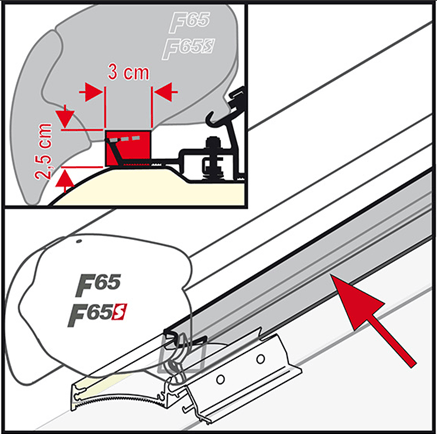 F65
F65S
3 cm
2,5 cm
F65
F65S