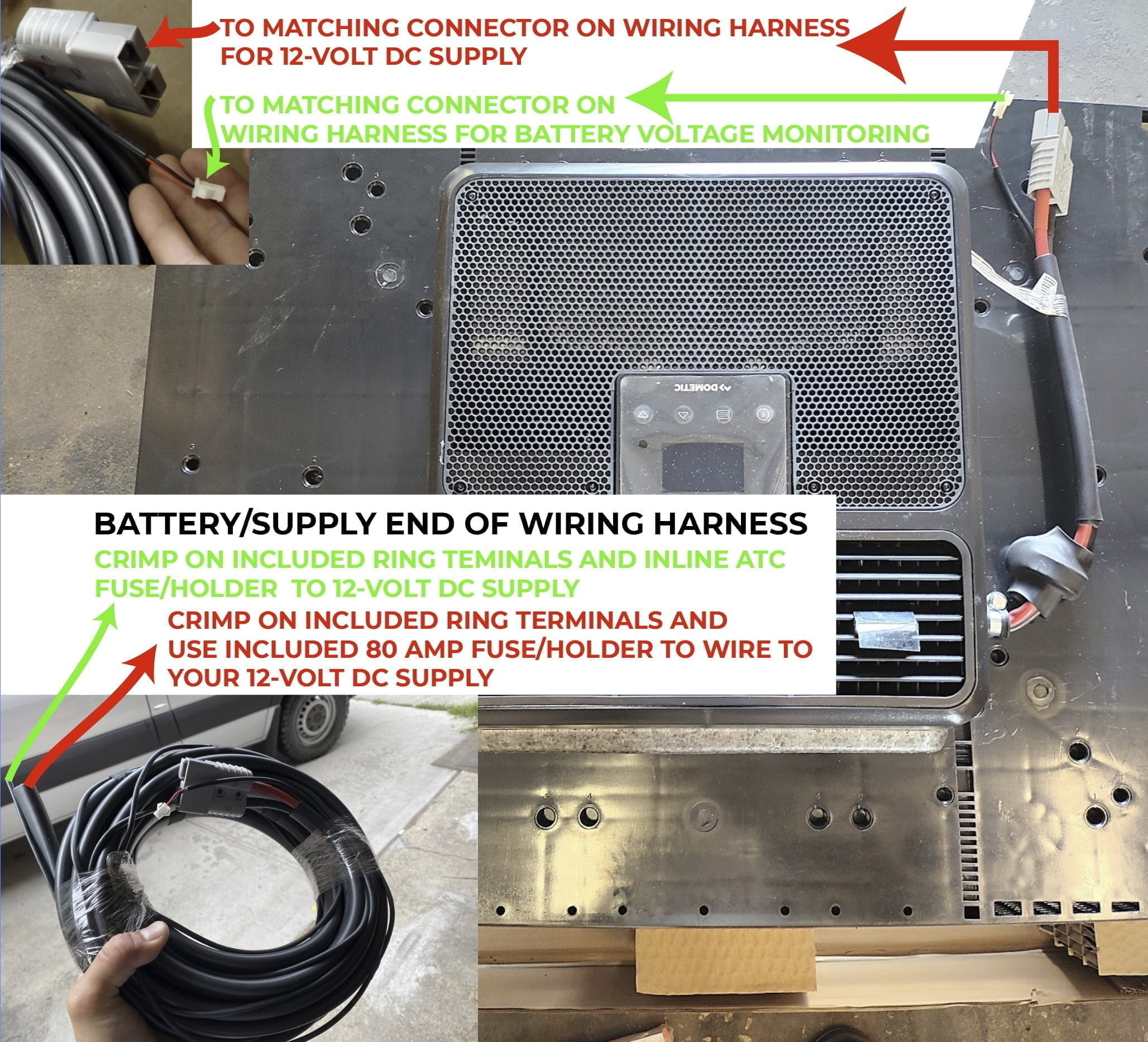 TO MATCHING CONNECTOR ON WIRING HARNESS FOR 12-VOLT DC SUPPLY

TO MATCHING CONNECTOR ON WIRING HARNESS FOR BATTERY VOLTAGE MONITORING

DOMETIC

BATTERY/SUPPLY END OF WIRING HARNESS

CRIMP ON INCLUDED RING TEMINALS AND INLINE ATC FUSE/HOLDER TO 12-VOLT DC SUPPLY

CRIMP ON INCLUDED RING TERMINALS AND USE INCLUDED 80 AMP FUSE/HOLDER TO WIRE TO YOUR 12-VOLT DC SUPPLY