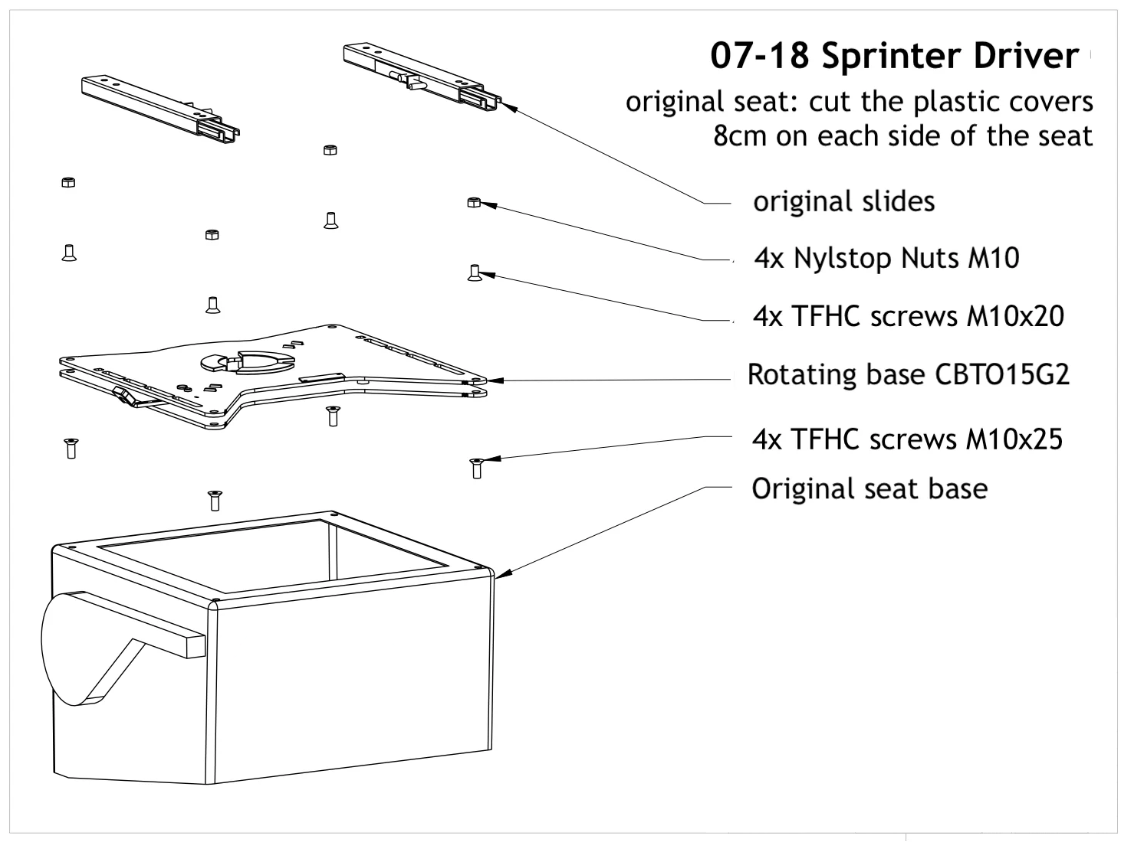 07-18 Sprinter Driver

original seat: cut the plastic covers 8cm on each side of the seat

original slides

4x Nylstop Nuts M10

4x TFHC screws M10x20

Rotating base CBTO15G2

4x TFHC screws M10x25

Original seat base