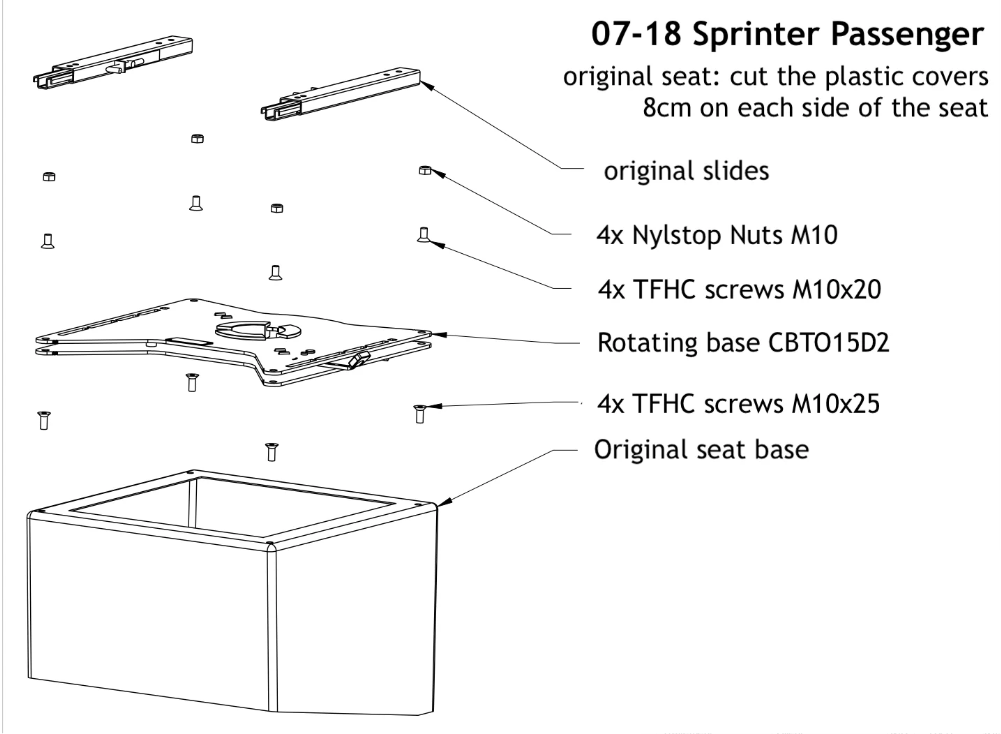 07-18 Sprinter Passenger

original seat: cut the plastic covers 8cm on each side of the seat

original slides

4x Nylstop Nuts M10

4x TFHC screws M10x20

Rotating base CBTO15D2

4x TFHC screws M10x25

Original seat base